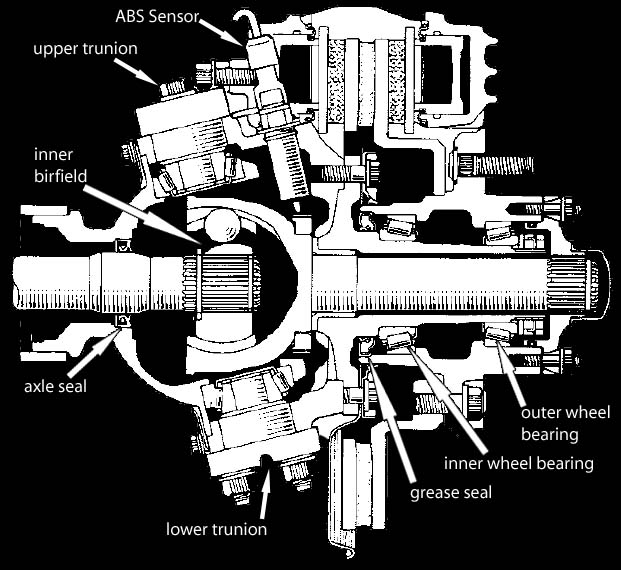 ABS Sensor

upper trunion

inner birfield

axle seal

lower trunion

grease seal

inner wheel bearing

outer wheel bearing